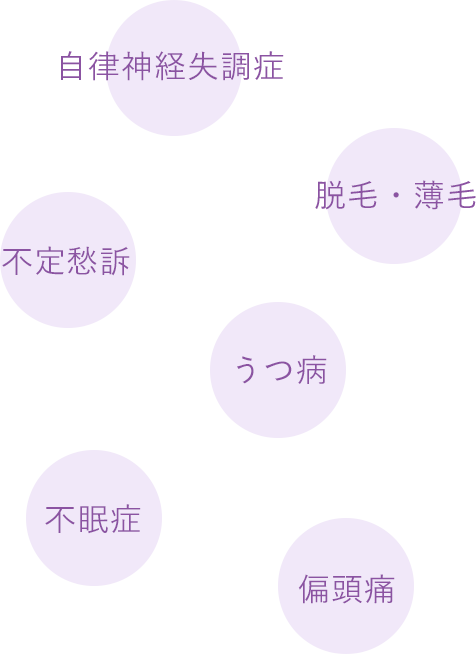 自律神経失調症

脱毛・薄毛

不定愁訴

うつ病

不眠症

偏頭痛